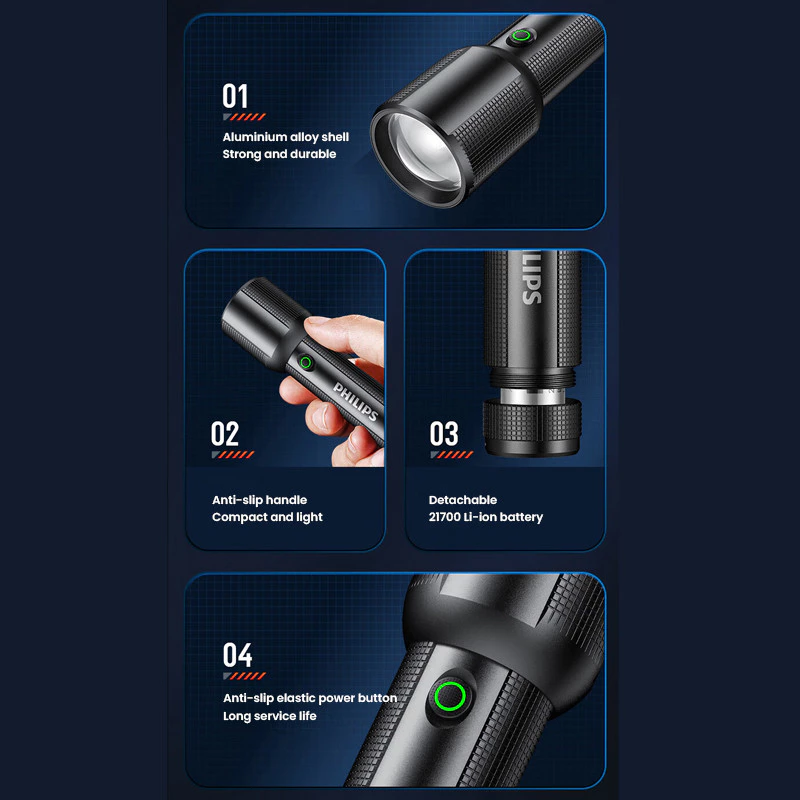 01

Aluminium alloy shell
Strong and durable

PHILIPS

02

Anti-slip handle
Compact and light

LIPS

03

Detachable
21700 Li-ion battery

04

Anti-slip elastic power button
Long service life